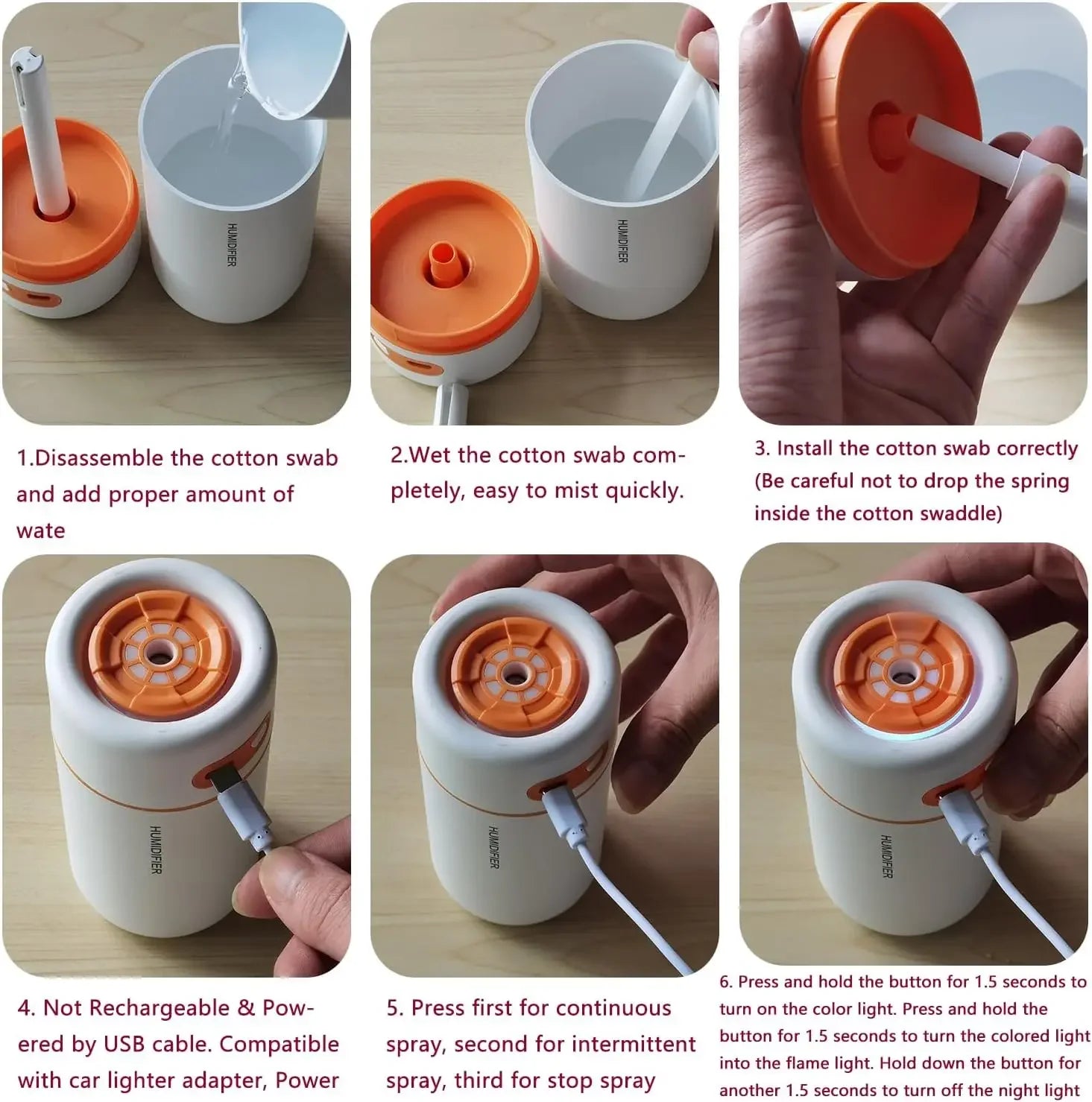 HUMIDIFIER

HUMIDIFIER

1.Disassemble the cotton swab and add proper amount of wate

2.Wet the cotton swab completely, easy to mist quickly.

3. Install the cotton swab correctly (Be careful not to drop the spring inside the cotton swaddle)

HUMIDIFIER

HUMIDIFIER

HUMIDIFIER

4. Not Rechargeable & Powered by USB cable. Compatible with car lighter adapter, Power

5. Press first for continuous spray, second for intermittent spray, third for stop spray

6. Press and hold the button for 1.5 seconds to turn on the color light. Press and hold the button for 1.5 seconds to turn the colored light into the flame light. Hold down the button for another 1.5 seconds to turn off the night light