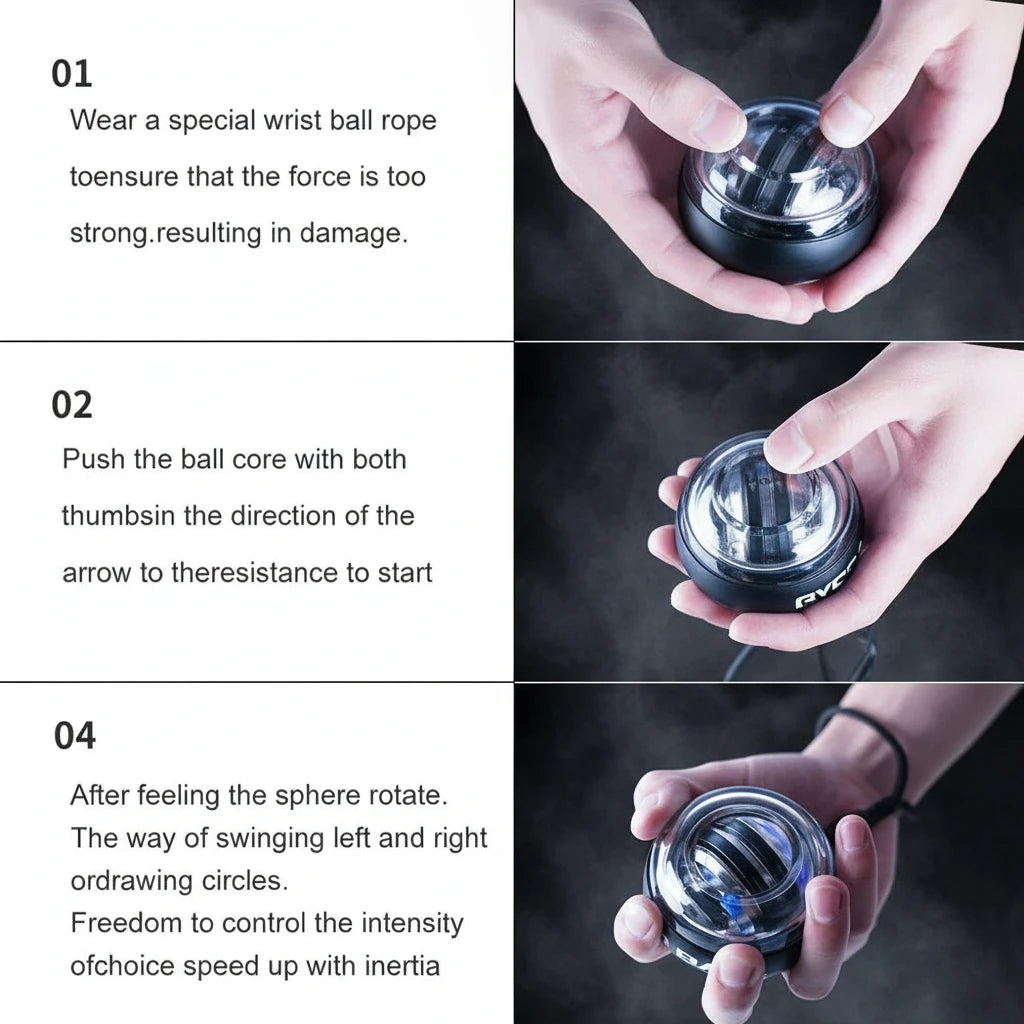 01
Wear a special wrist ball rope toensure that the force is too strong.resulting in damage.

02
Push the ball core with both thumbsin the direction of the arrow to theresistance to start

04
After feeling the sphere rotate.
The way of swinging left and right ordrawing circles.
Freedom to control the intensity ofchoice speed up with inertia